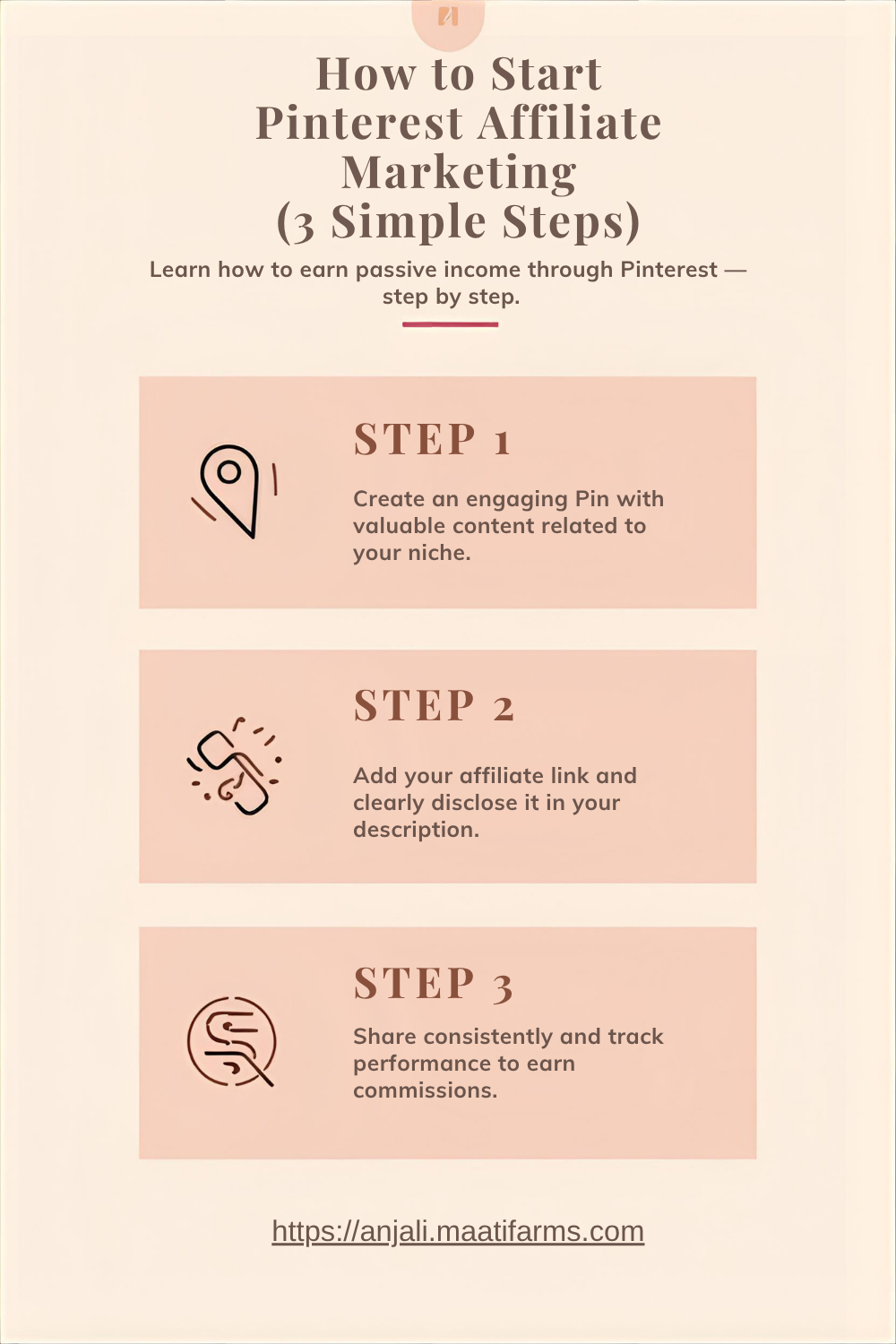 How to Start Pinterest Affiliate Marketing (3 Simple Steps)

Learn how to earn passive income through Pinterest — step by step.

STEP 1

Create an engaging Pin with valuable content related to your niche.

STEP 2

Add your affiliate link and clearly disclose it in your description.

STEP 3

Share consistently and track performance to earn commissions.

https://anjali.maatifarms.com